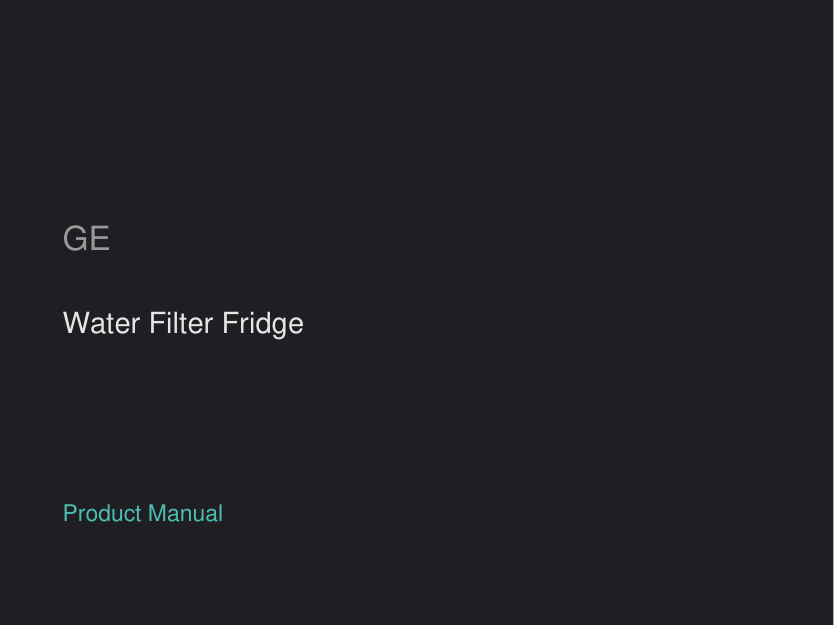 GE

Water Filter Fridge

Product Manual