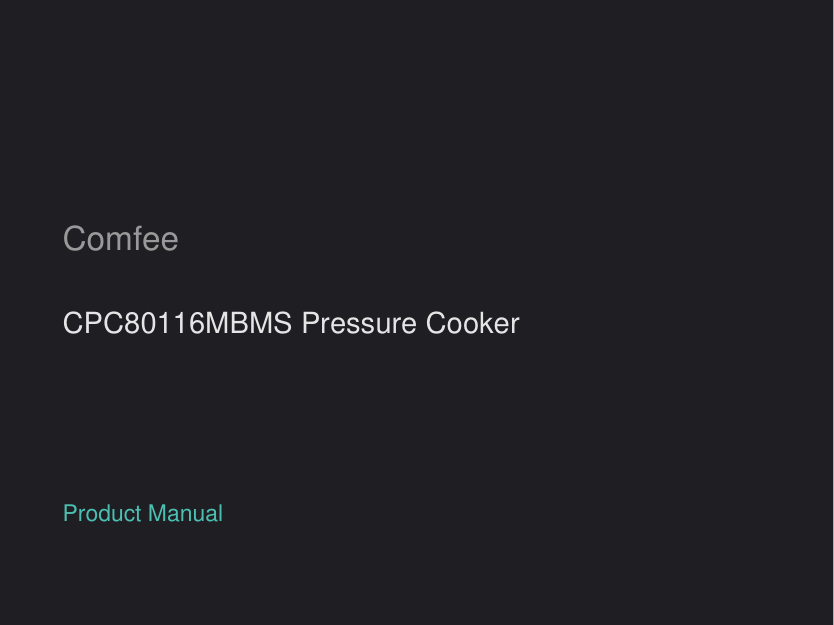 Comfee

CPC80116MBMS Pressure Cooker

Product Manual