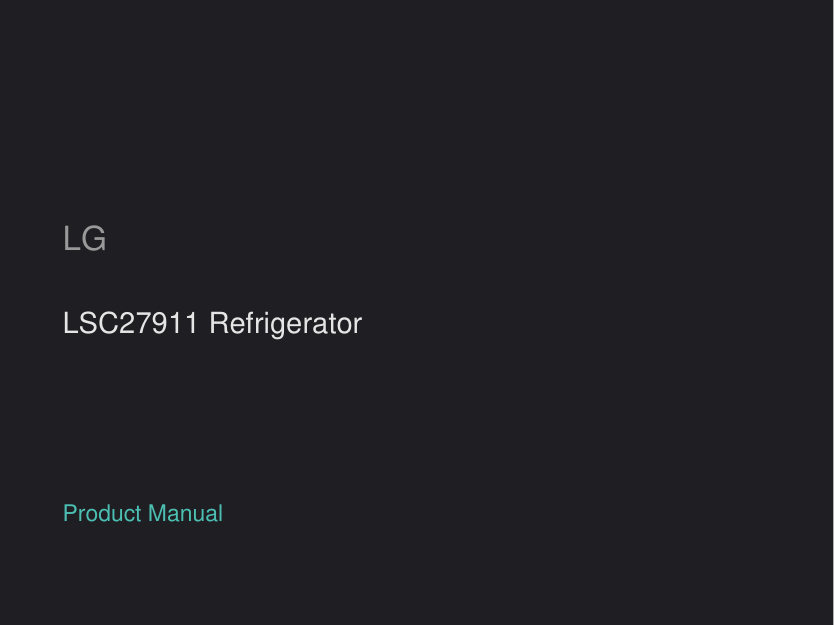 LG

LSC27911 Refrigerator

Product Manual