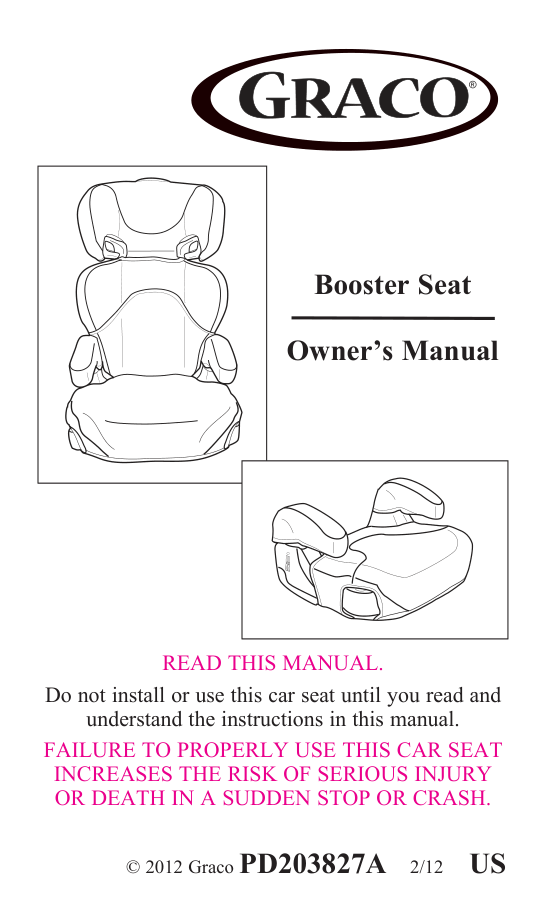 GRACO®

Booster Seat

Owner's Manual

READ THIS MANUAL.

Do not install or use this car seat until you read and understand the instructions in this manual.

FAILURE TO PROPERLY USE THIS CAR SEAT INCREASES THE RISK OF SERIOUS INJURY OR DEATH IN A SUDDEN STOP OR CRASH.

© 2012 Graco PD203827A 2/12 US